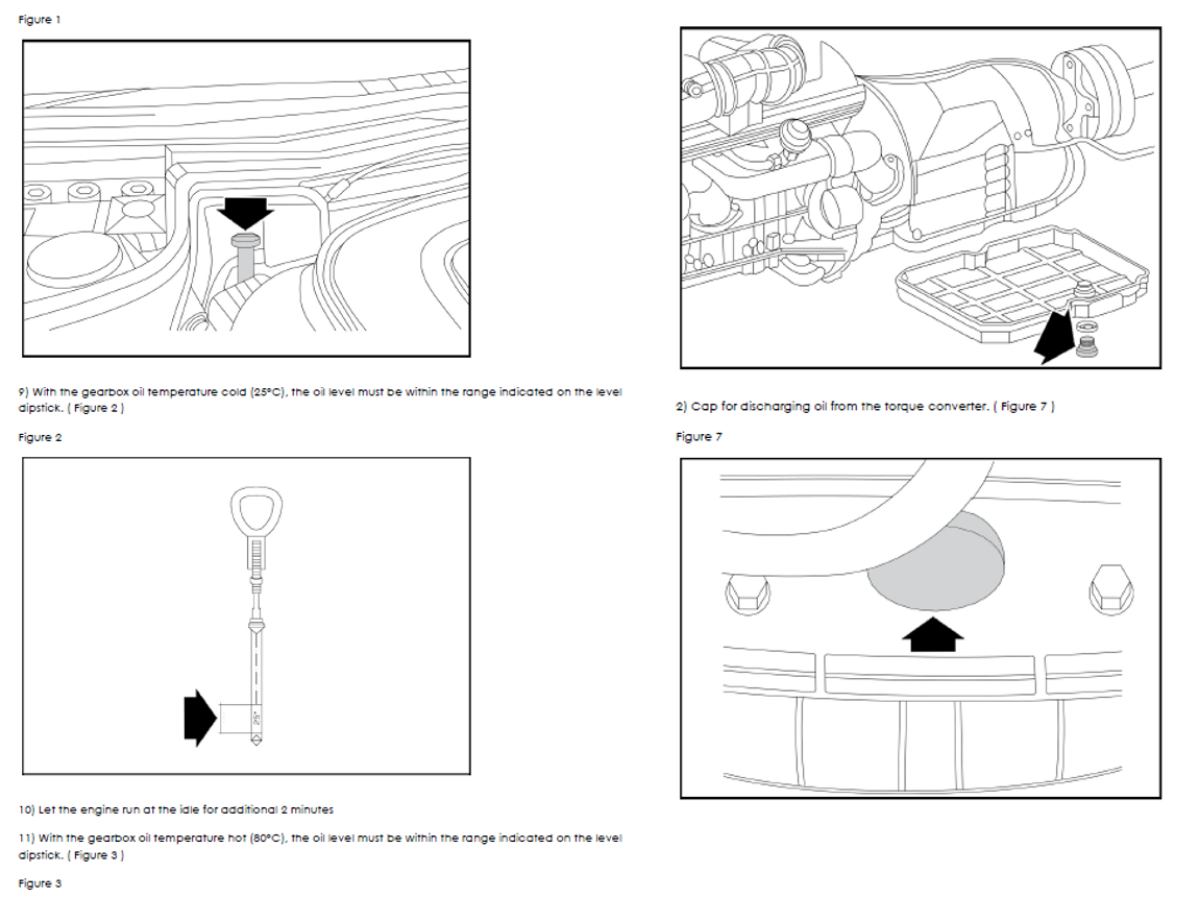 Figure 1

9) With the gearbox oil temperature cold (25°C), the oil level must be within the range indicated on the level dipstick. ( Figure 2 )

Figure 2

25°

10) Let the engine run at the idle for additional 2 minutes

11) With the gearbox oil temperature hot (80°C), the oil level must be within the range indicated on the level dipstick. ( Figure 3 )

Figure 3

2) Cap for discharging oil from the torque converter. ( Figure 7 )

Figure 7